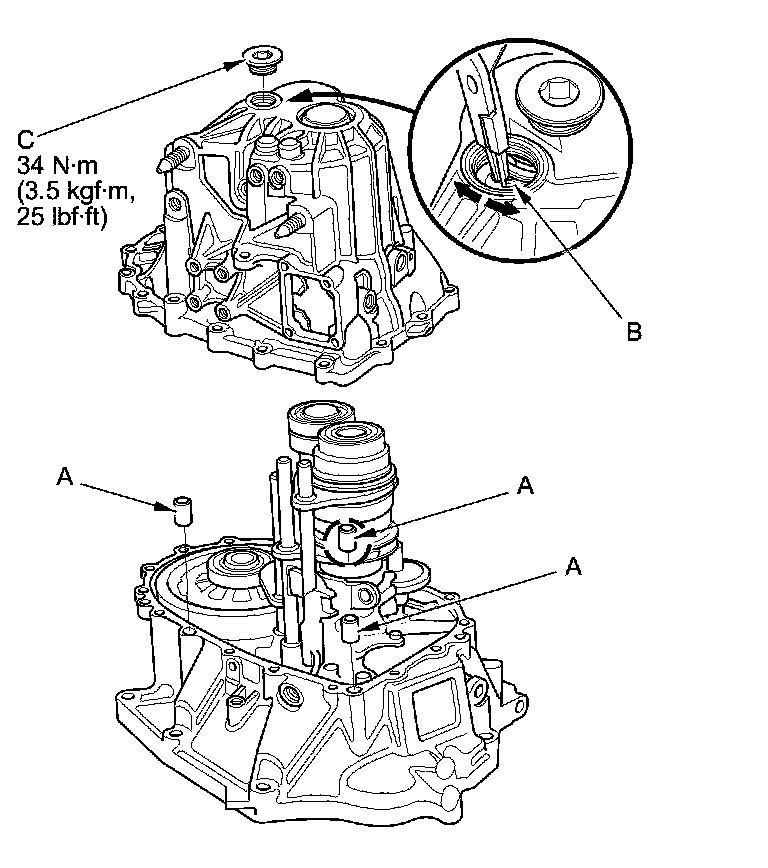 C
34 N·m
(3.5 kgf·m,
25 lbf·ft)

B

A

A

A