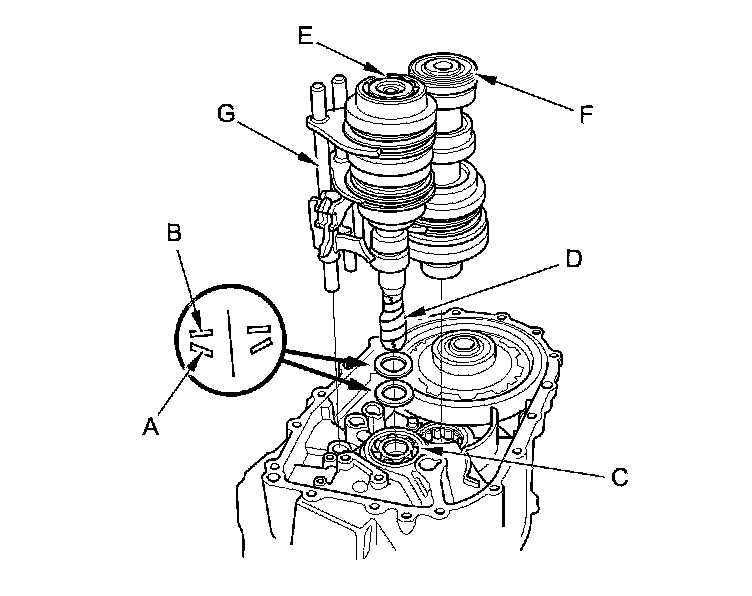 E
F
G
B
D
A
C