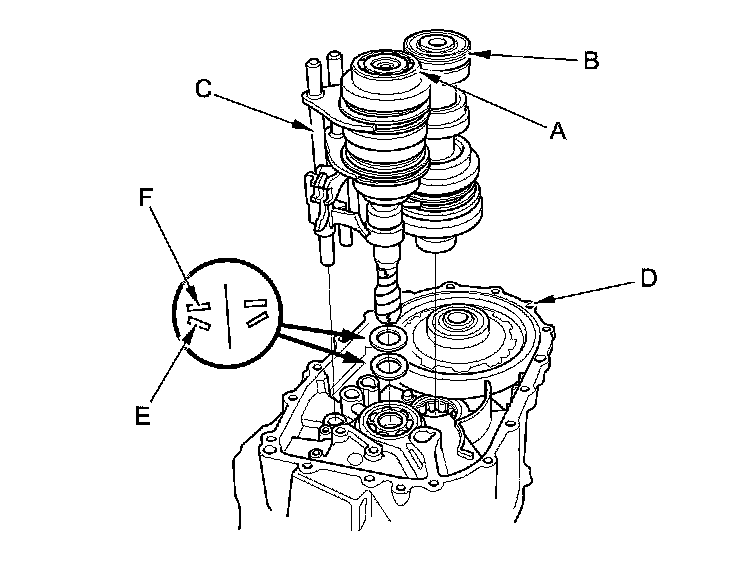 B
C
A
F
D
E