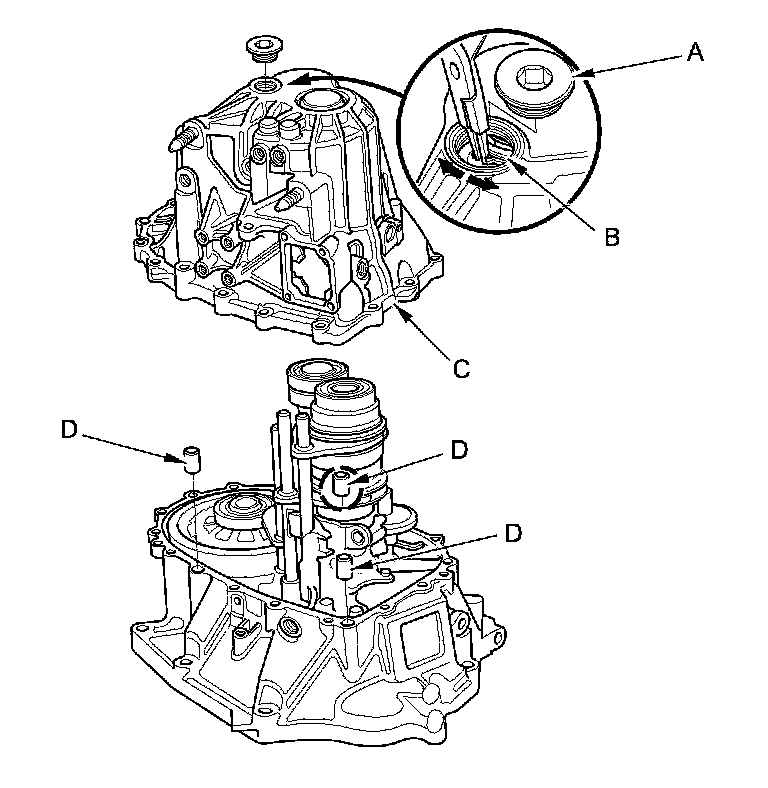 A

B

C

D

D

D