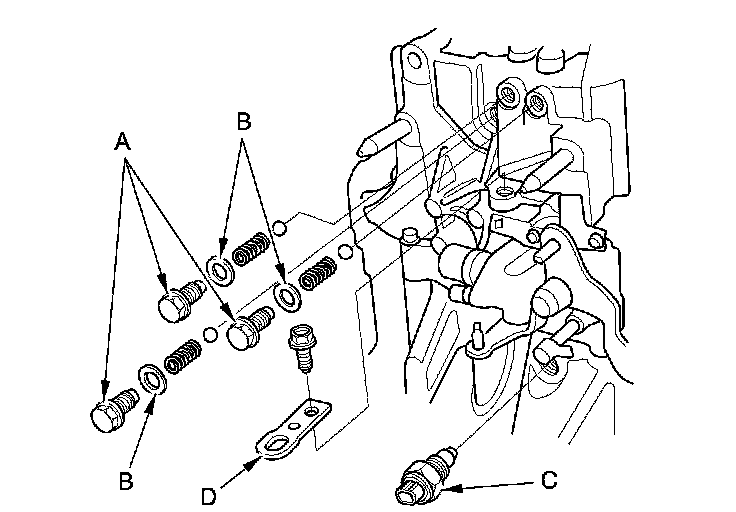 A
B
B
D
C