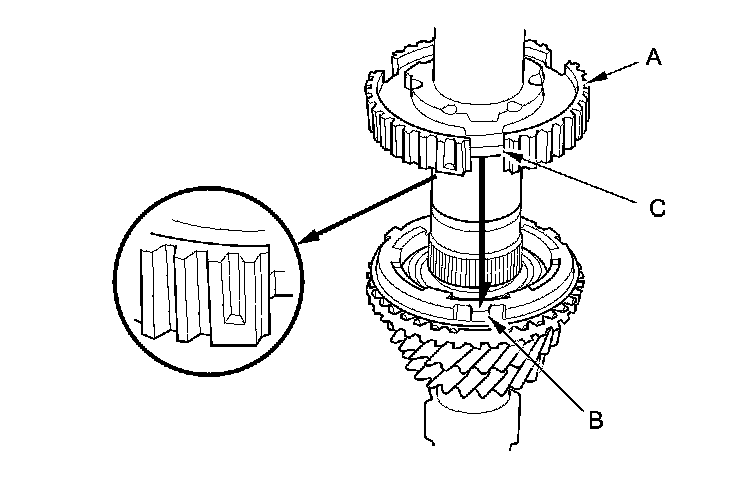 A

C

B