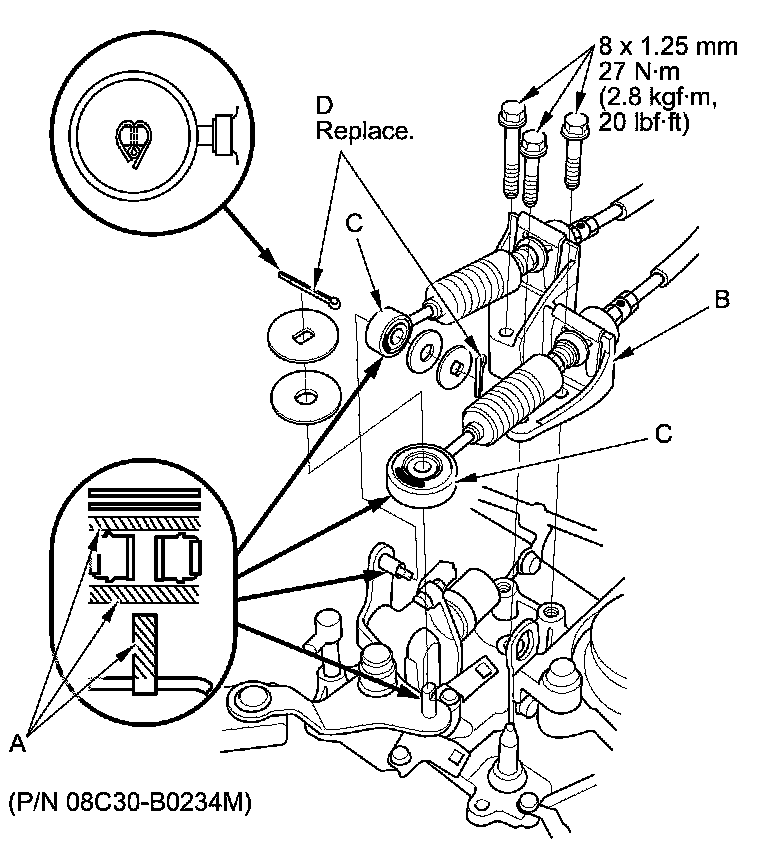 8 x 1.25 mm
27 N·m
(2.8 kgf·m,
20 lbf·ft)

D
Replace.

C

B

C

A

(P/N 08C30-B0234M)