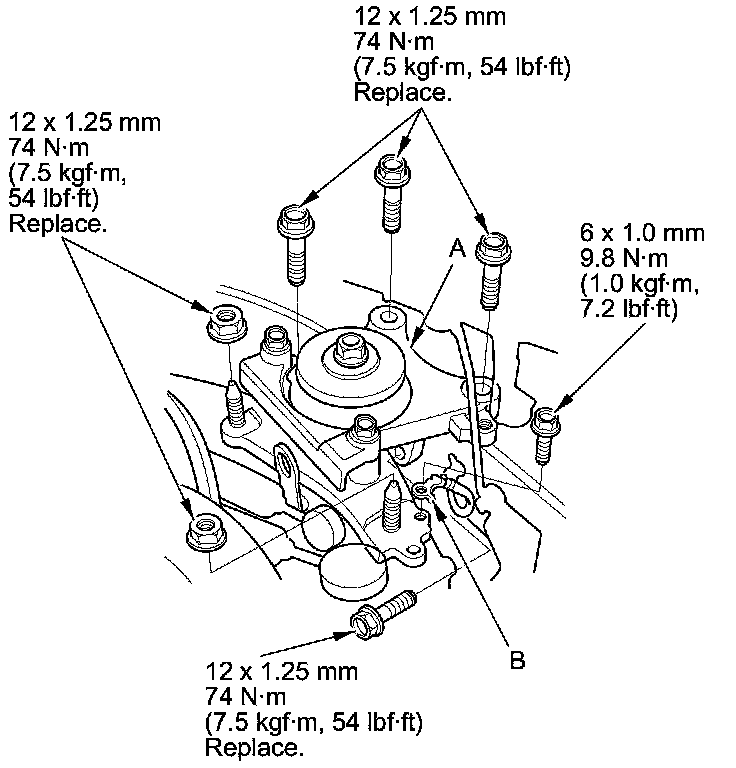 12 x 1.25 mm
74 N·m
(7.5 kgf·m, 54 lbf·ft)
Replace.

12 x 1.25 mm
74 N·m
(7.5 kgf·m,
54 lbf·ft)
Replace.

A

6 x 1.0 mm
9.8 N·m
(1.0 kgf·m,
7.2 lbf·ft)

B

12 x 1.25 mm
74 N·m
(7.5 kgf·m, 54 lbf·ft)
Replace.