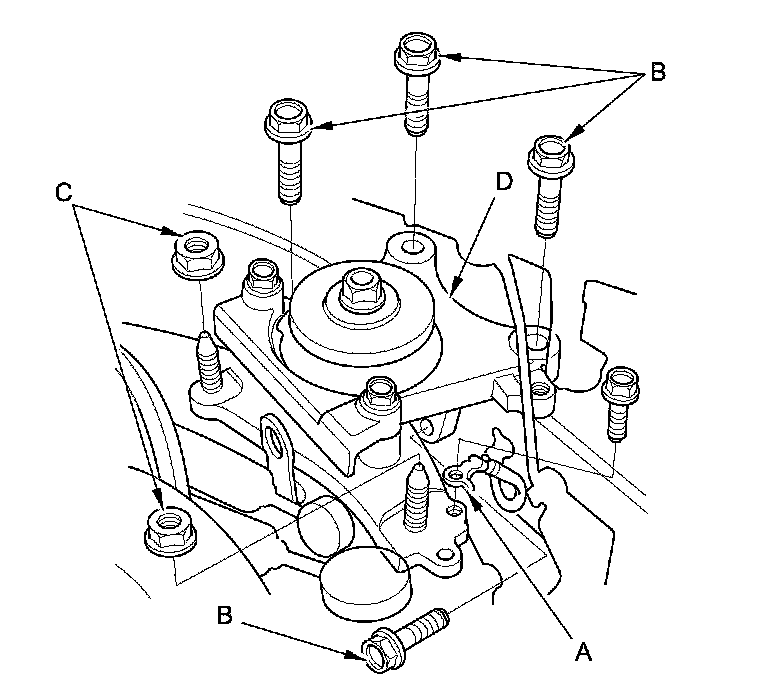 B
C
D
B
A