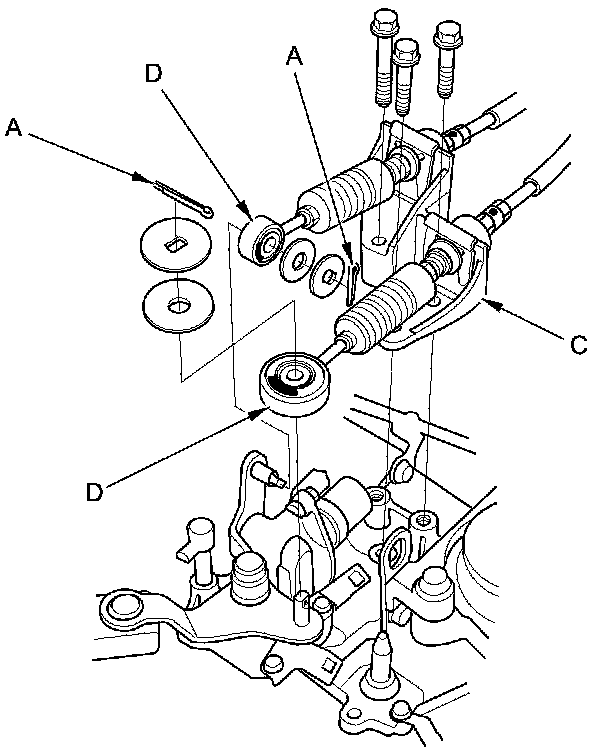 D
A
A
C
D