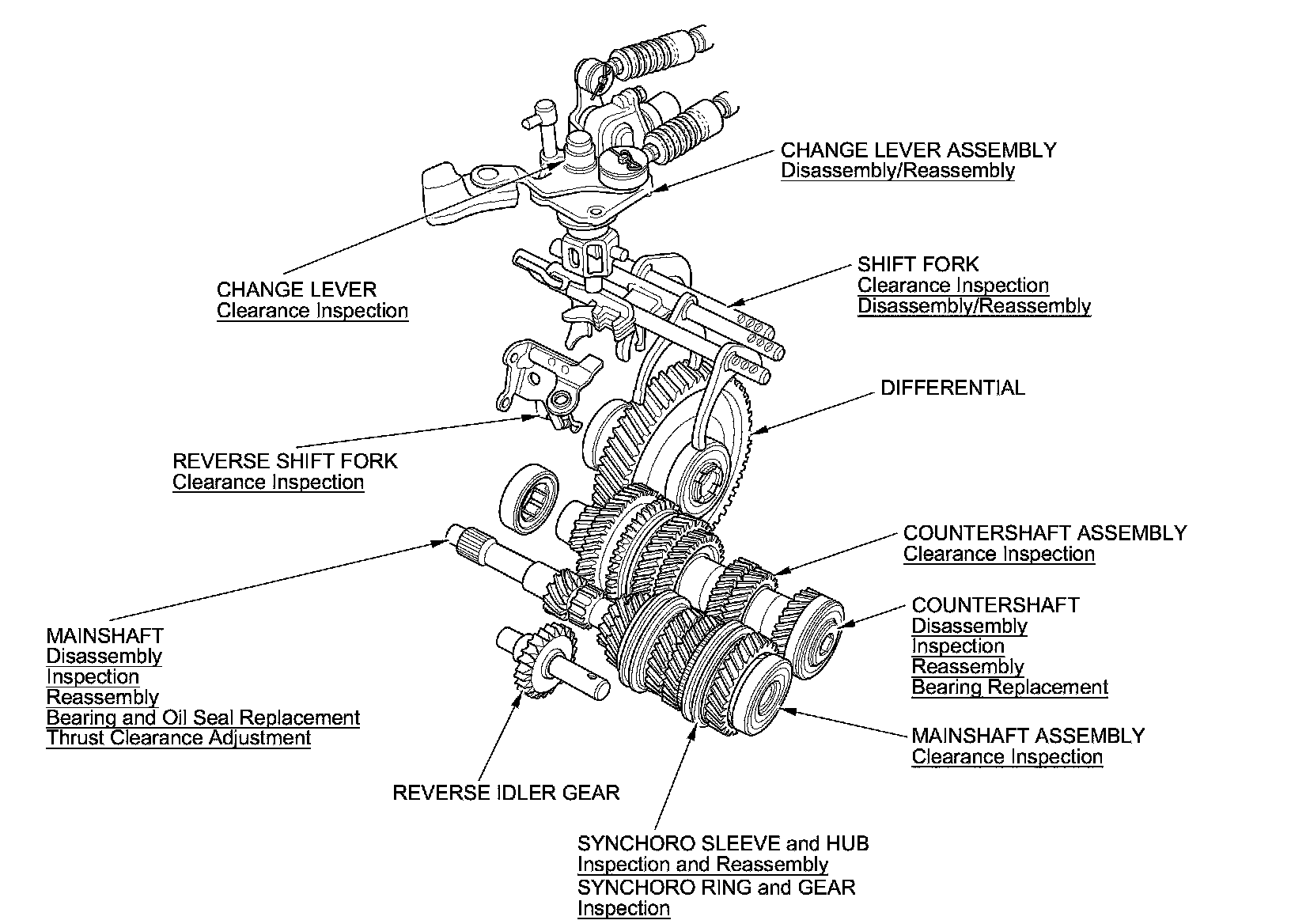 CHANGE LEVER ASSEMBLY
Disassembly/Reassembly

CHANGE LEVER
Clearance Inspection

SHIFT FORK
Clearance Inspection
Disassembly/Reassembly

DIFFERENTIAL

REVERSE SHIFT FORK
Clearance Inspection

COUNTERSHAFT ASSEMBLY
Clearance Inspection

COUNTERSHAFT
Disassembly
Inspection
Reassembly
Bearing Replacement

MAINSHAFT
Disassembly
Inspection
Reassembly
Bearing and Oil Seal Replacement
Thrust Clearance Adjustment

MAINSHAFT ASSEMBLY
Clearance Inspection

REVERSE IDLER GEAR

SYNCHORO SLEEVE and HUB
Inspection and Reassembly
SYNCHORO RING and GEAR
Inspection