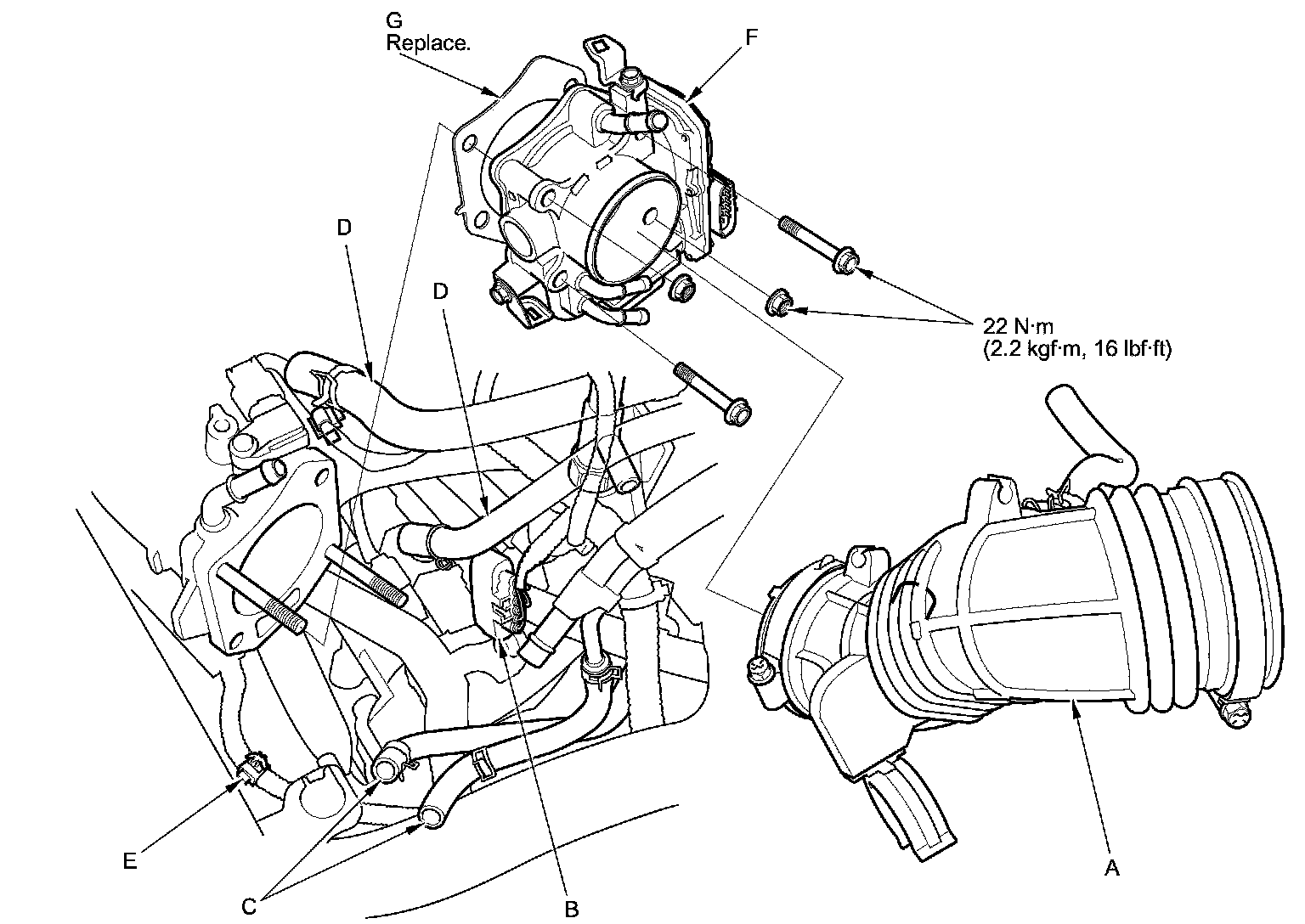 G
Replace.

F

D

D

22 N·m
(2.2 kgf·m, 16 lbf·ft)

E

C

B

A