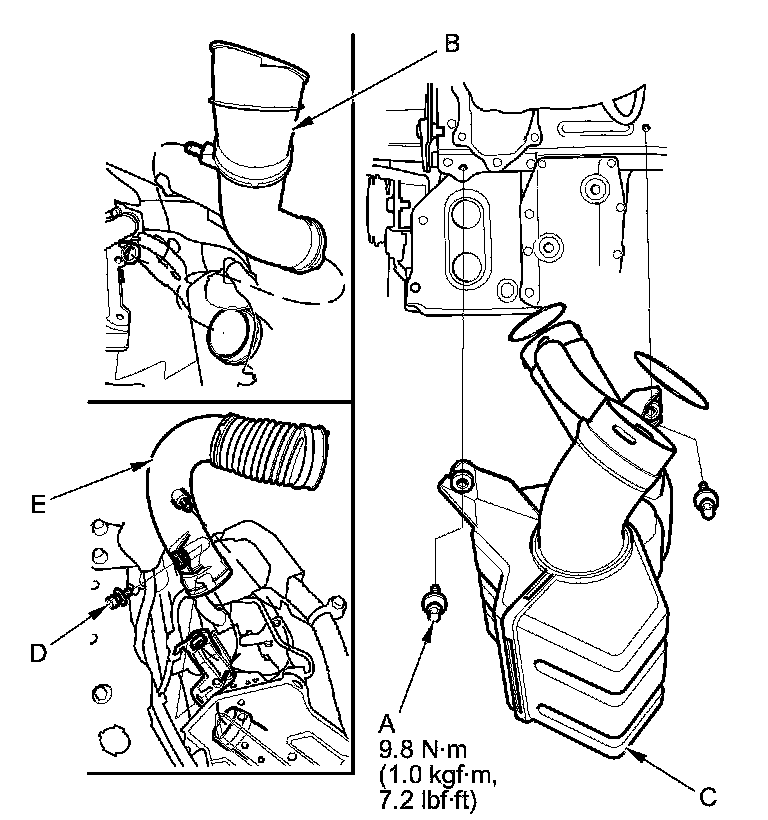 B

E

D

A
9.8 N·m
(1.0 kgf·m,
7.2 lbf·ft)

C