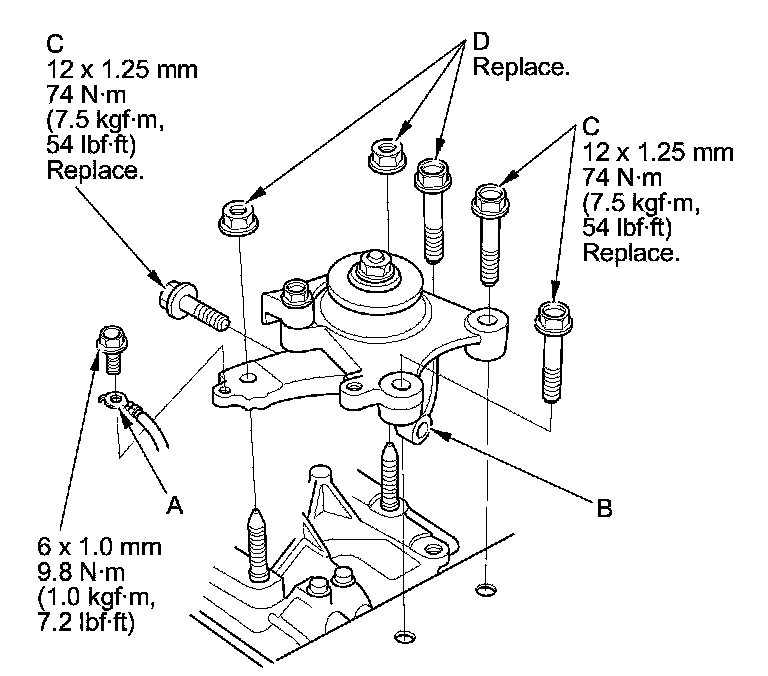 C
12 x 1.25 mm
74 N·m
(7.5 kgf·m,
54 lbf·ft)
Replace.

D
Replace.

C
12 x 1.25 mm
74 N·m
(7.5 kgf·m,
54 lbf·ft)
Replace.

A

B

6 x 1.0 mm
9.8 N·m
(1.0 kgf·m,
7.2 lbf·ft)