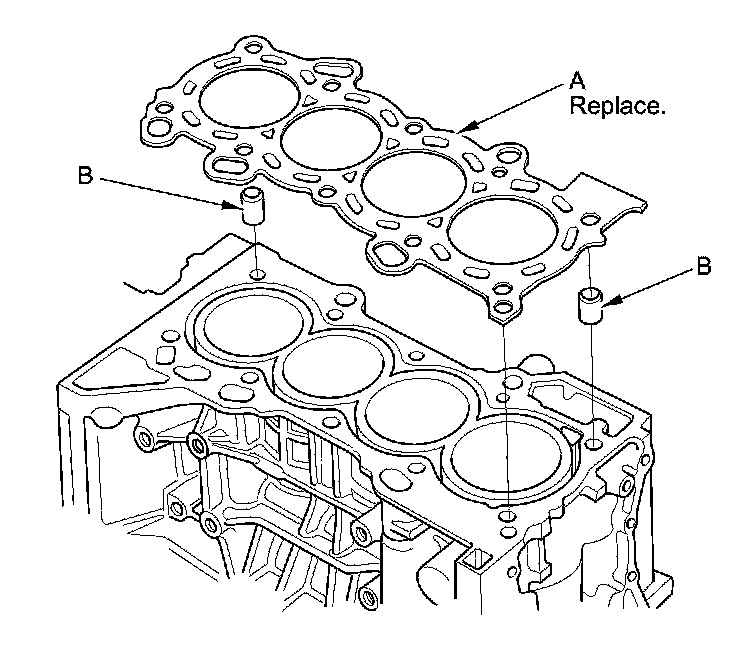 A
Replace.

B

B