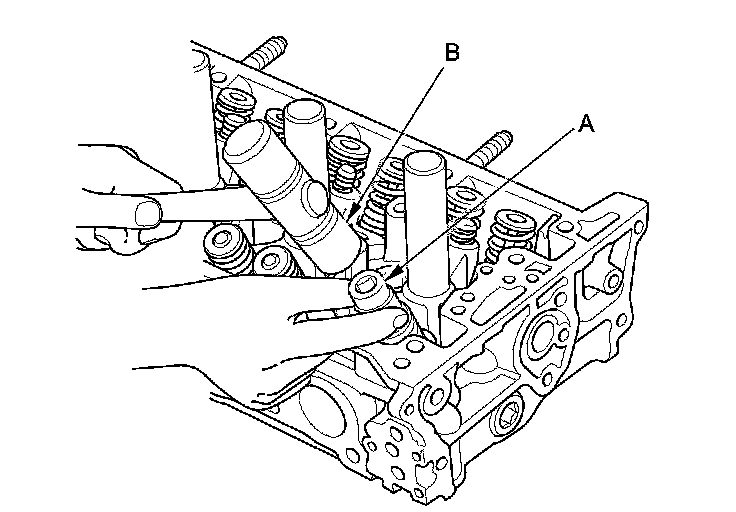 B
A