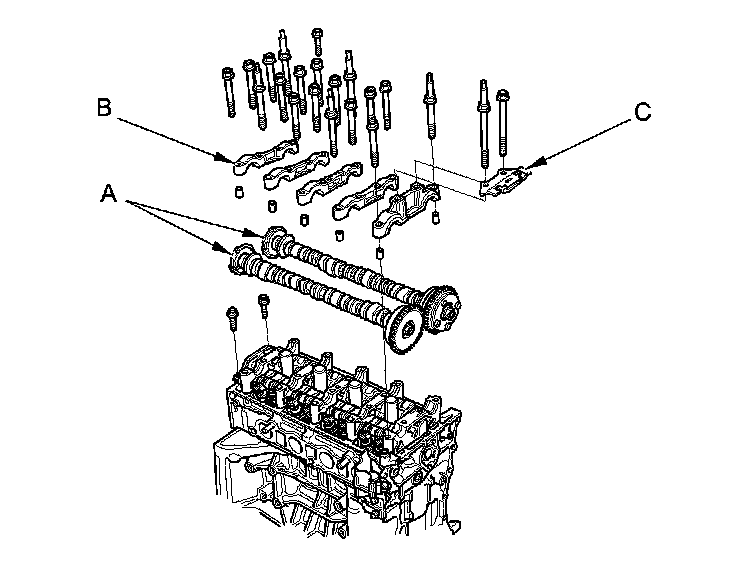 B
C
A