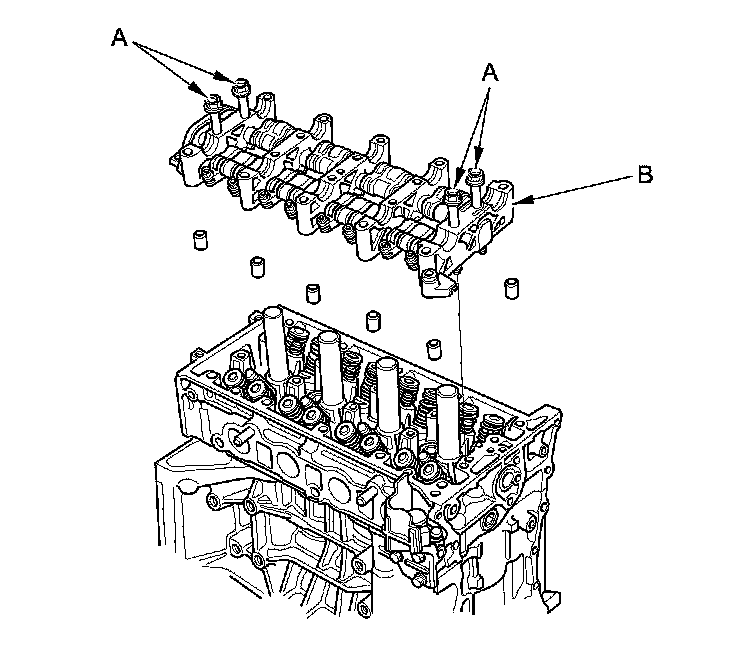 A
A
B