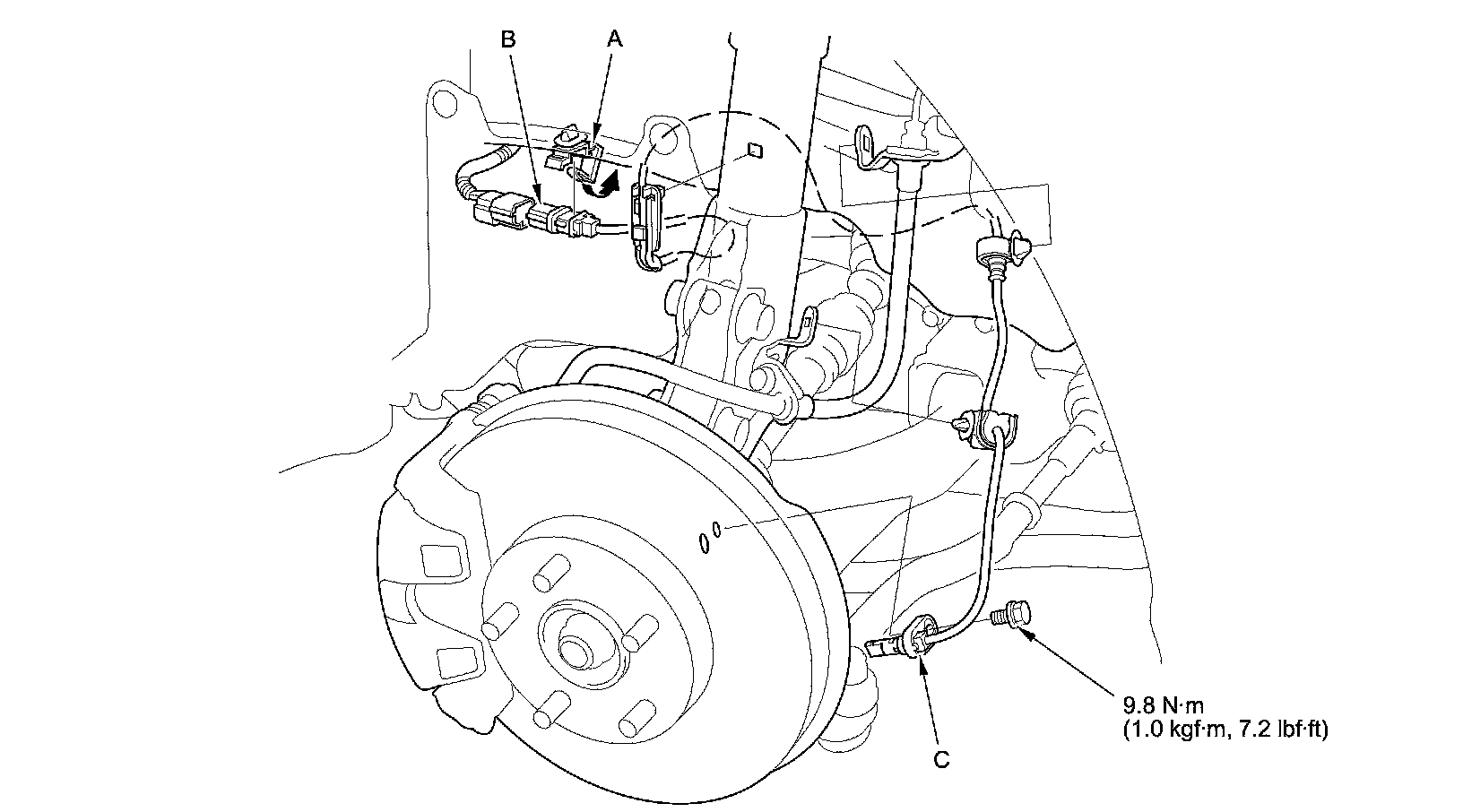 B A

9.8 N·m
(1.0 kgf·m, 7.2 lbf·ft)

C