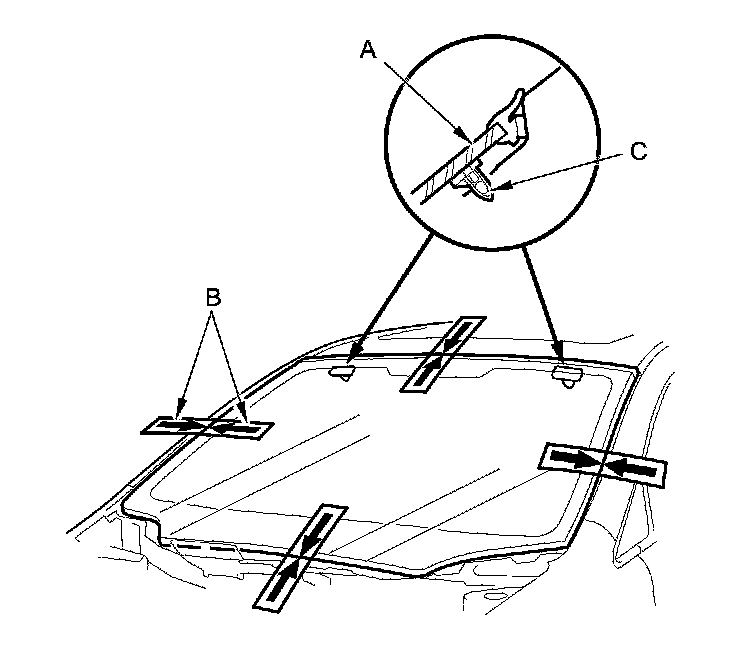 A
C
B