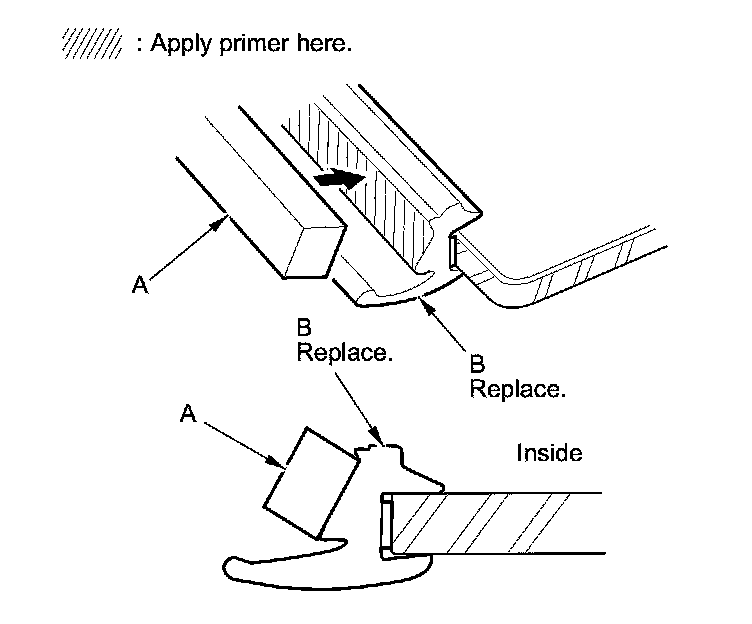 : Apply primer here.

A

B
Replace.

B
Replace.

A

Inside