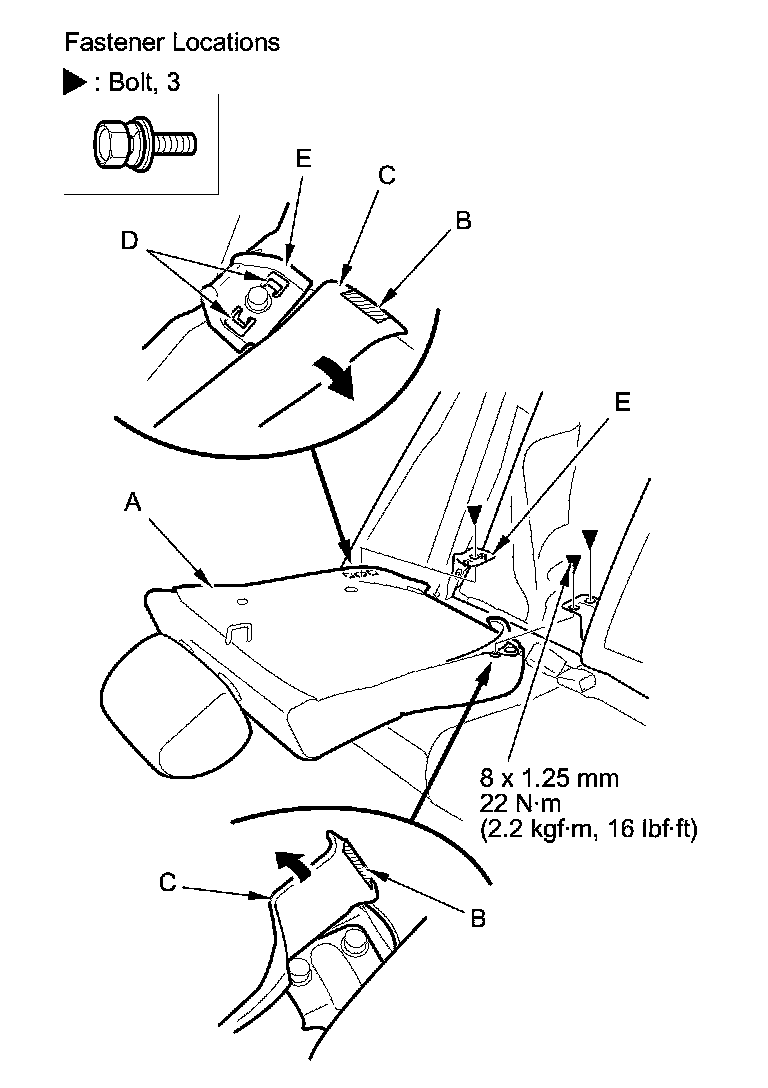 Fastener Locations

▶ : Bolt, 3

E

C

B

D

E

A

8 x 1.25 mm
22 N·m
(2.2 kgf·m, 16 lbf·ft)

C

B