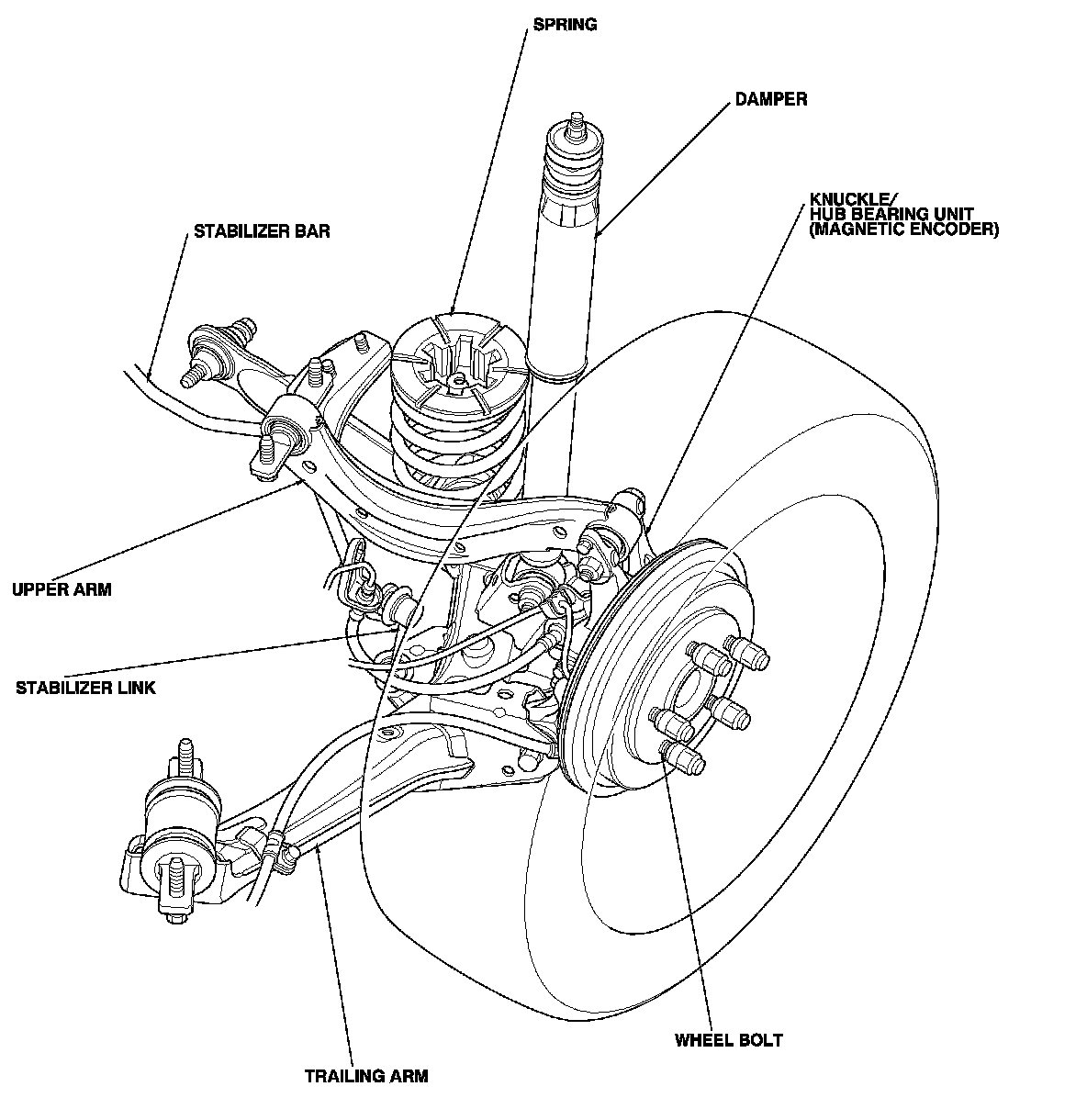 SPRING

DAMPER

KNUCKLE/
HUB BEARING UNIT
(MAGNETIC ENCODER)

STABILIZER BAR

UPPER ARM

STABILIZER LINK

WHEEL BOLT

TRAILING ARM