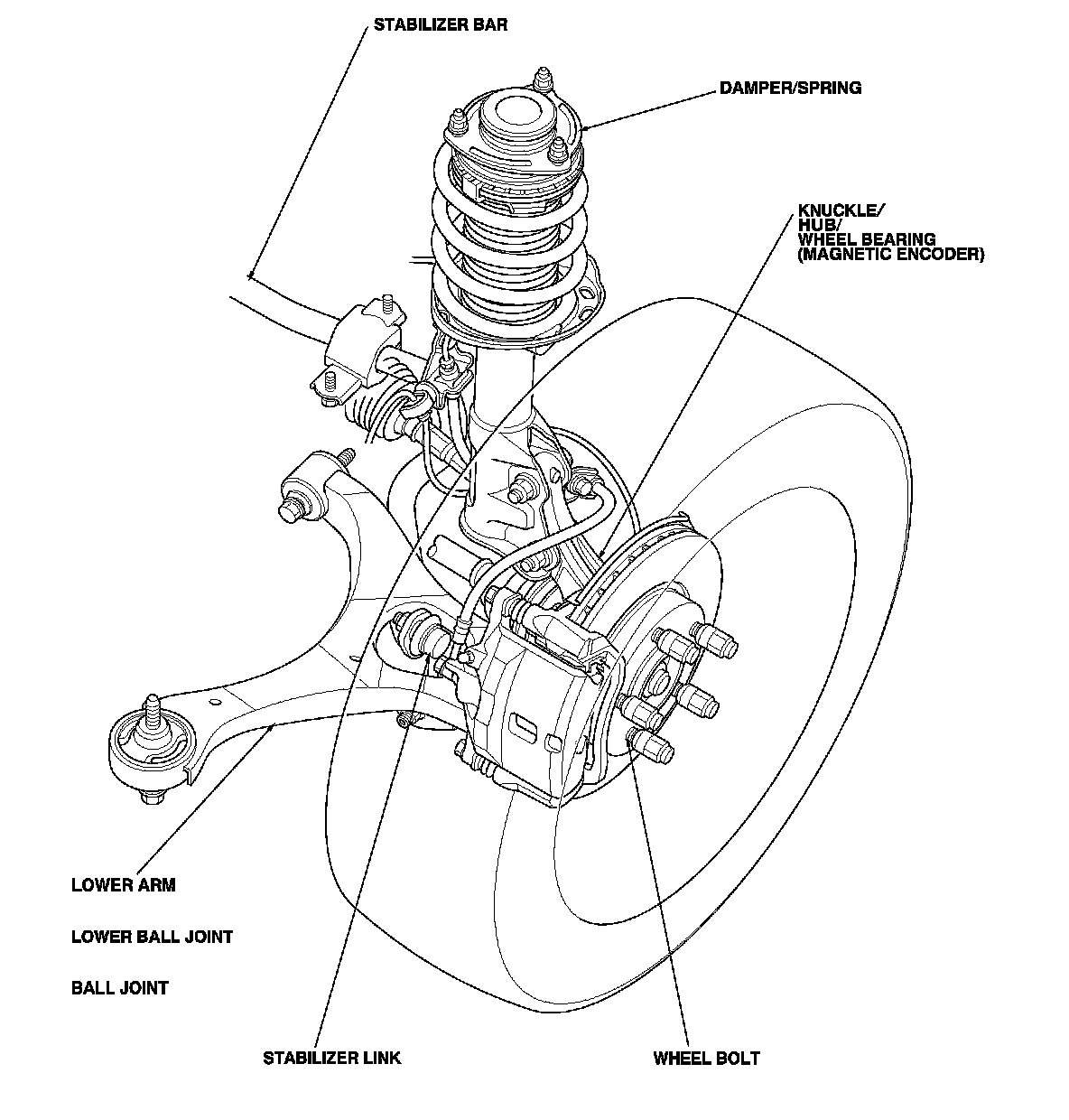 STABILIZER BAR

DAMPER/SPRING

KNUCKLE/
HUB/
WHEEL BEARING
(MAGNETIC ENCODER)

LOWER ARM

LOWER BALL JOINT

BALL JOINT

STABILIZER LINK

WHEEL BOLT