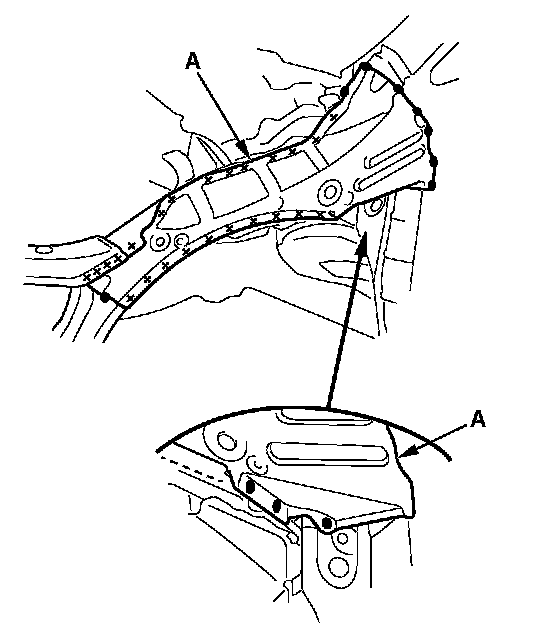 A

A