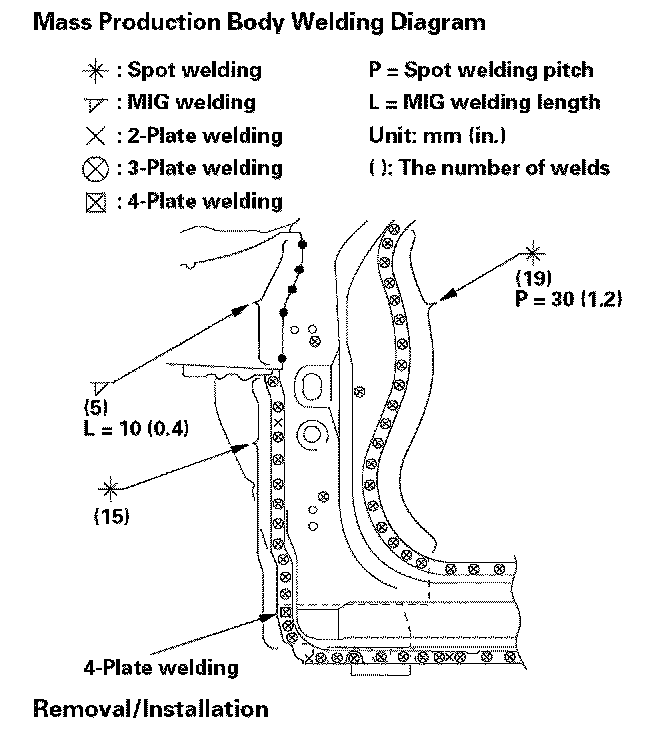 Mass Production Body Welding Diagram

: Spot welding
: MIG welding
: 2-Plate welding
: 3-Plate welding
: 4-Plate welding

P = Spot welding pitch
L = MIG welding length
Unit: mm (in.)
( ): The number of welds

(19)
P = 30 (1.2)

(5)
L = 10 (0.4)

(15)

4-Plate welding

Removal/Installation