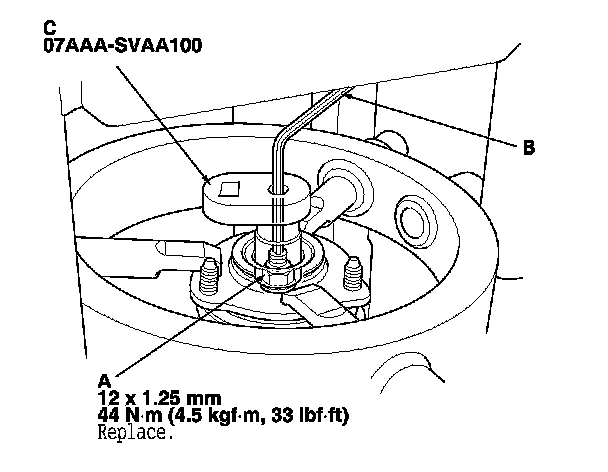 C
07AAA-SVAA100

B

A
12 x 1.25 mm
44 N·m (4.5 kgf·m, 33 lbf·ft)
Replace.