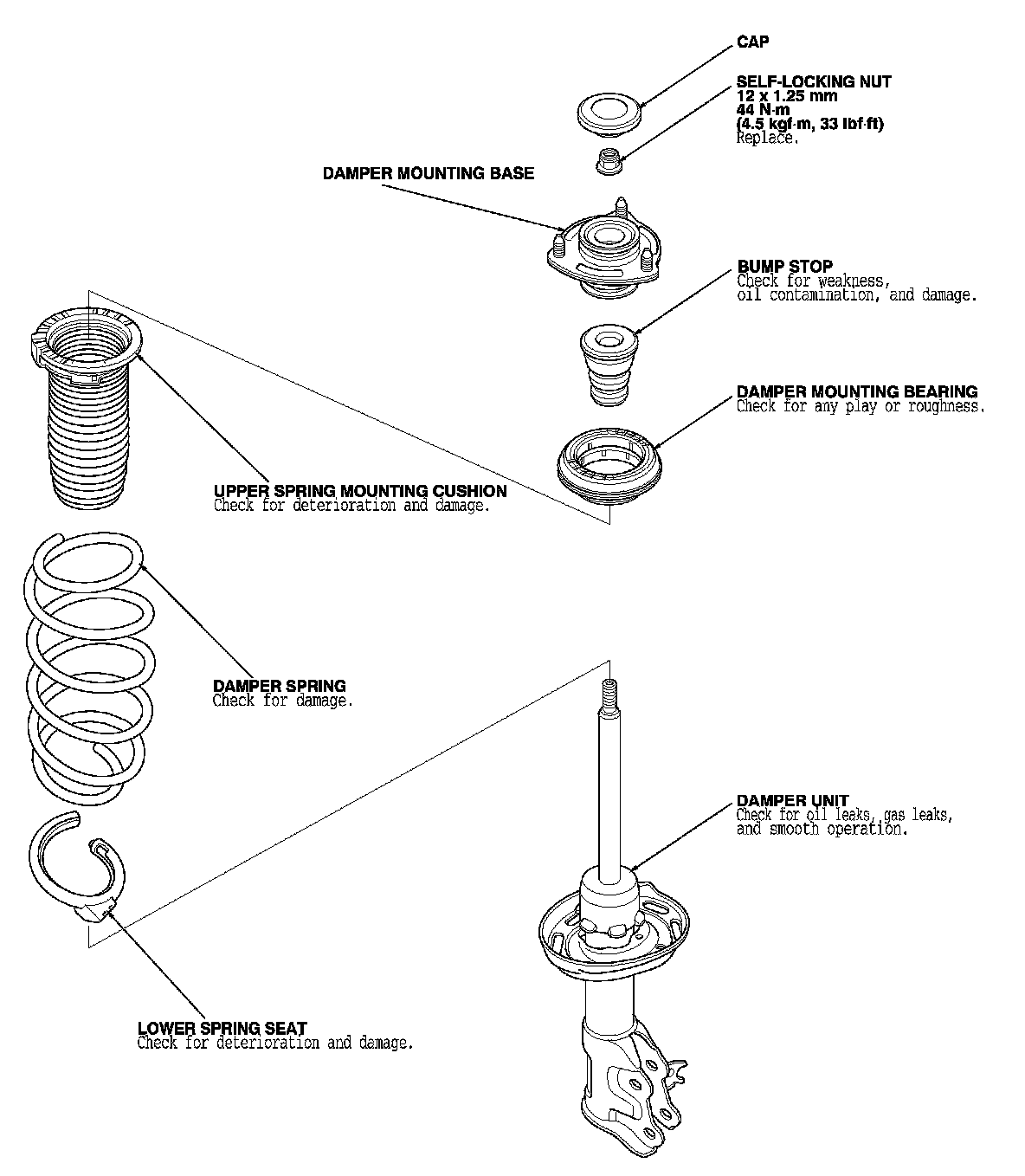 CAP

SELF-LOCKING NUT
12 x 1.25 mm
44 N·m
(4.5 kgf·m, 33 lbf·ft)
Replace.

DAMPER MOUNTING BASE

BUMP STOP
Check for weakness, oil contamination, and damage.

DAMPER MOUNTING BEARING
Check for any play or roughness.

UPPER SPRING MOUNTING CUSHION
Check for deterioration and damage.

DAMPER SPRING
Check for damage.

DAMPER UNIT
Check for oil leaks, gas leaks, and smooth operation.

LOWER SPRING SEAT
Check for deterioration and damage.