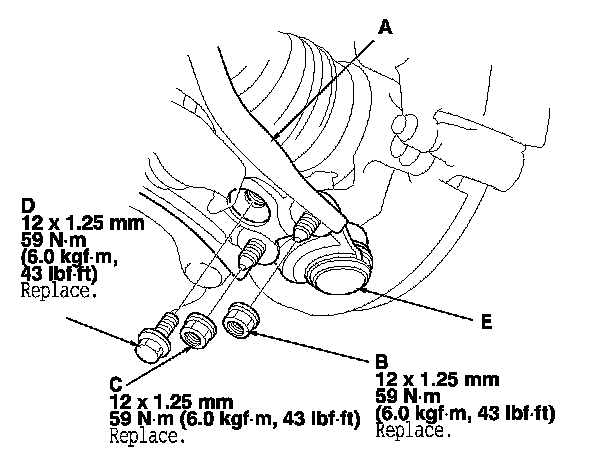 A

D
12 x 1.25 mm
59 N·m
(6.0 kgf·m,
43 lbf·ft)
Replace.

E

C
12 x 1.25 mm
59 N·m (6.0 kgf·m, 43 lbf·ft)
Replace.

B
12 x 1.25 mm
59 N·m
(6.0 kgf·m, 43 lbf·ft)
Replace.