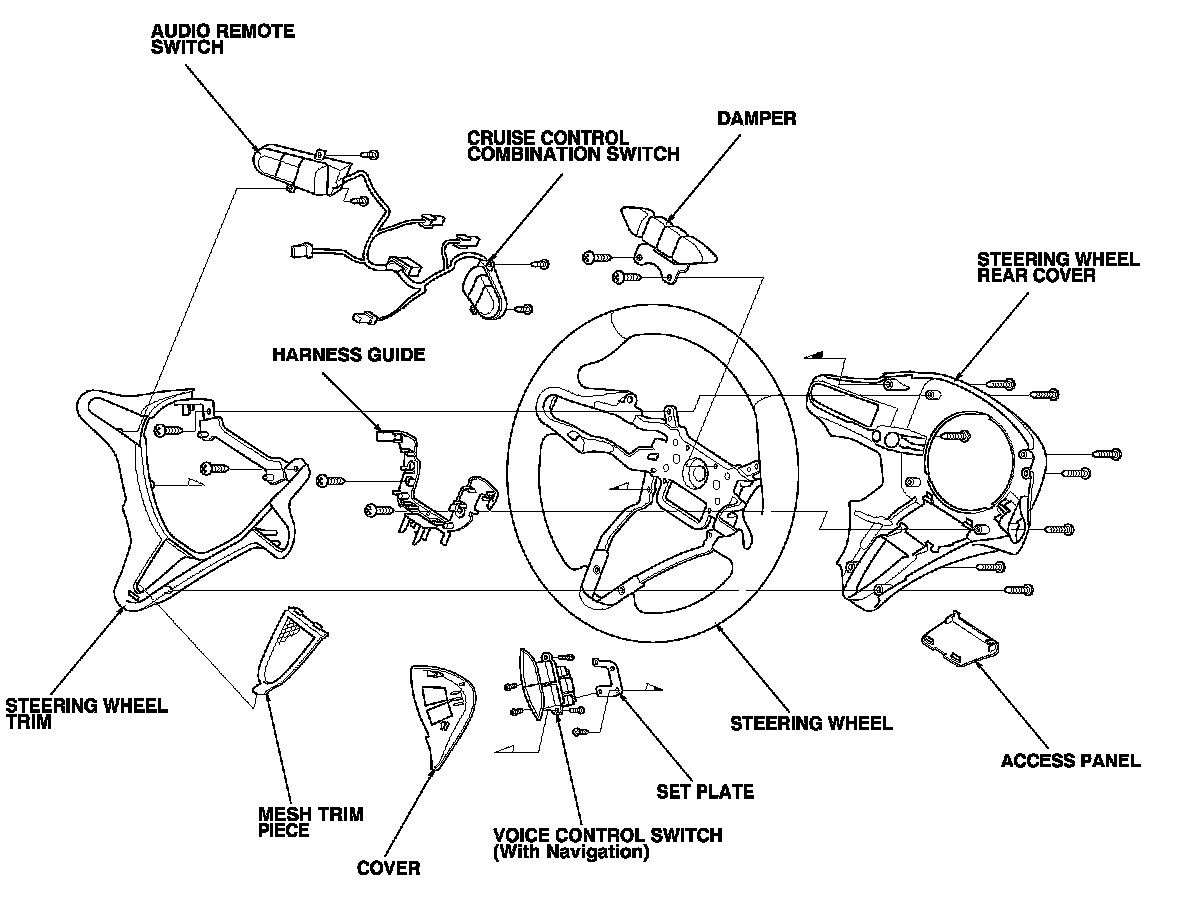 AUDIO REMOTE SWITCH

CRUISE CONTROL COMBINATION SWITCH

DAMPER

STEERING WHEEL REAR COVER

HARNESS GUIDE

STEERING WHEEL TRIM

MESH TRIM PIECE

COVER

VOICE CONTROL SWITCH (With Navigation)

SET PLATE

STEERING WHEEL

ACCESS PANEL