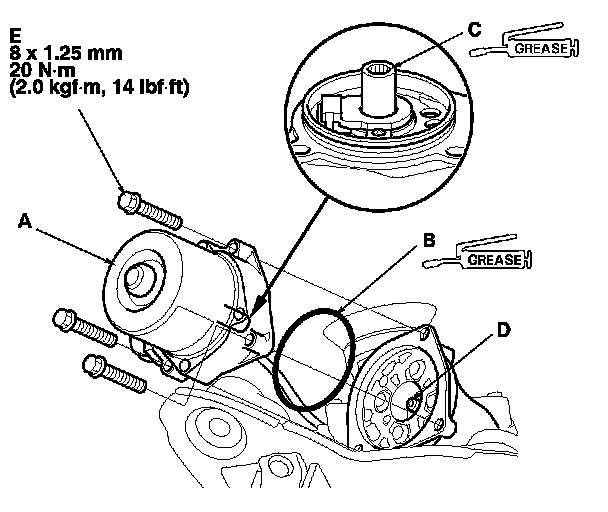 E
8 x 1.25 mm
20 N·m
(2.0 kgf·m, 14 lbf·ft)

C

GREASE

A

B

GREASE

D