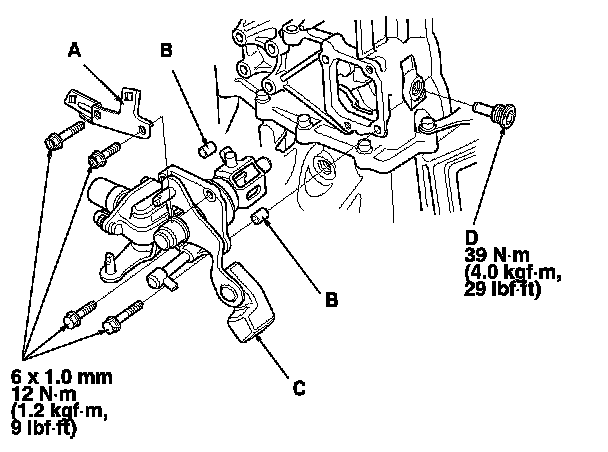 A

B

D
39 N·m
(4.0 kgf·m,
29 lbf·ft)

B

C

6 x 1.0 mm
12 N·m
(1.2 kgf·m,
9 lbf·ft)