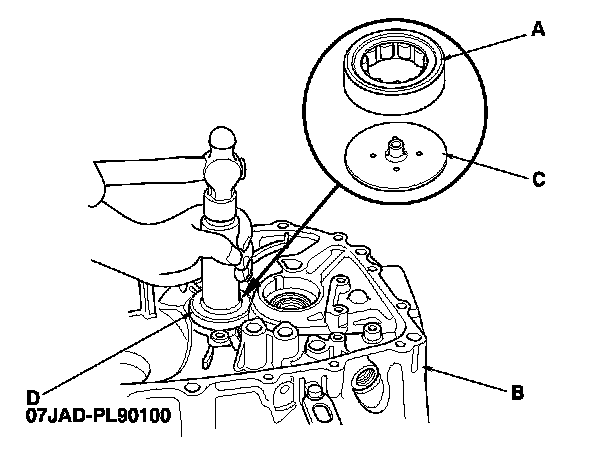 A
C
D
07JAD-PL90100
B