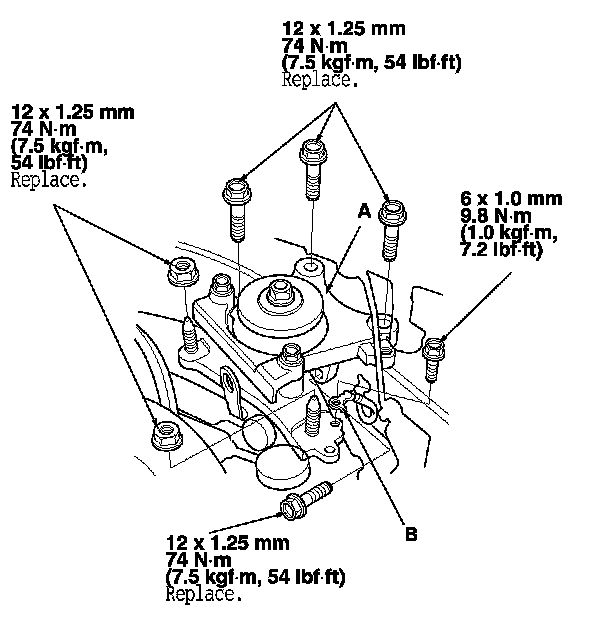 12 x 1.25 mm
74 N·m
(7.5 kgf·m, 54 lbf·ft)
Replace.

12 x 1.25 mm
74 N·m
(7.5 kgf·m,
54 lbf·ft)
Replace.

A

6 x 1.0 mm
9.8 N·m
(1.0 kgf·m,
7.2 lbf·ft)

B

12 x 1.25 mm
74 N·m
(7.5 kgf·m, 54 lbf·ft)
Replace.