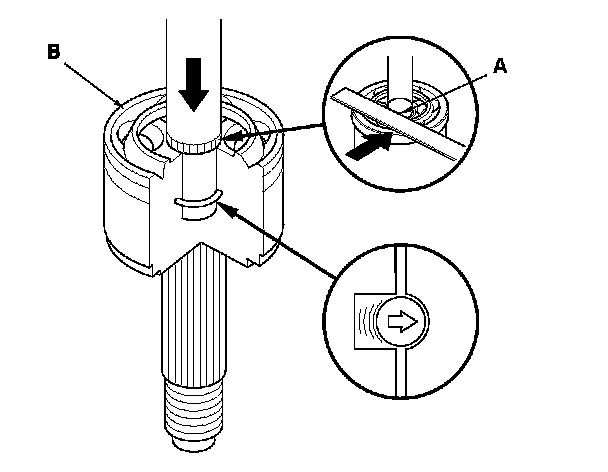 B

A