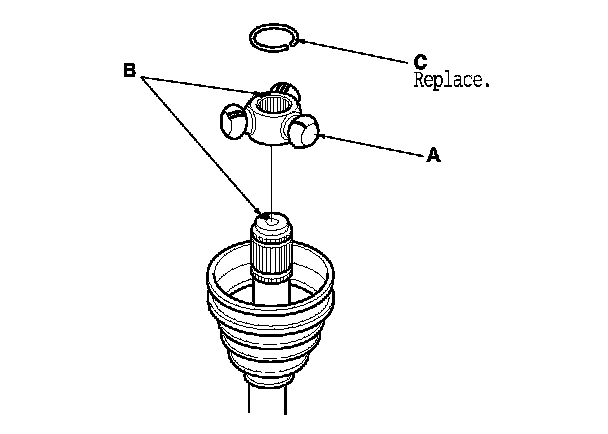 C
Replace.

B

A