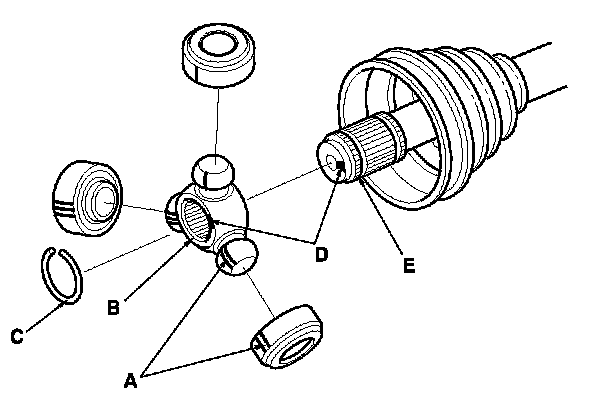 D
E
B
C
A