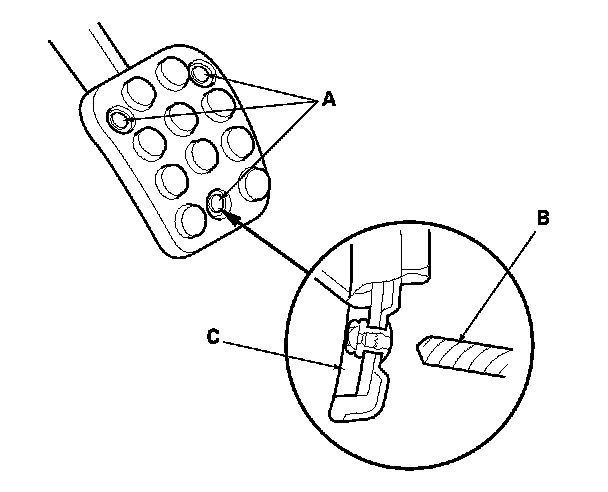 A
B
C