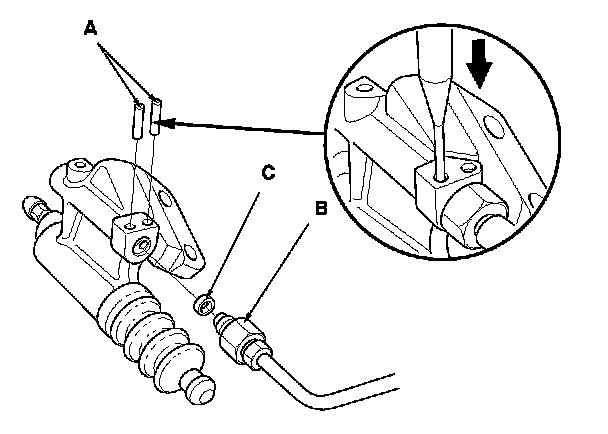 A

C

B