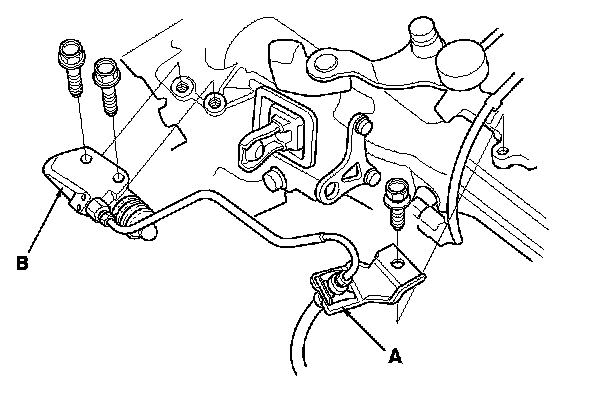 B
A