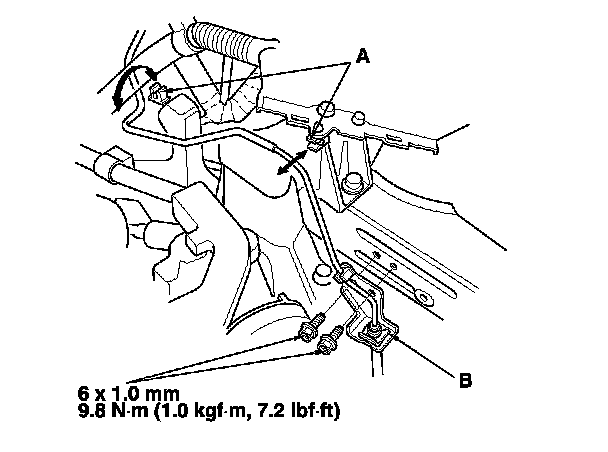 A

B

6 x 1.0 mm
9.8 N·m (1.0 kgf·m, 7.2 lbf·ft)