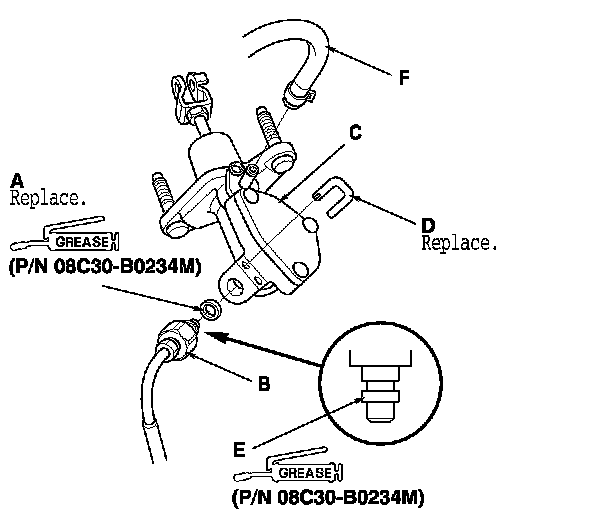 F

C

A
Replace.

GREASE

(P/N 08C30-B0234M)

D
Replace.

B

E

GREASE

(P/N 08C30-B0234M)