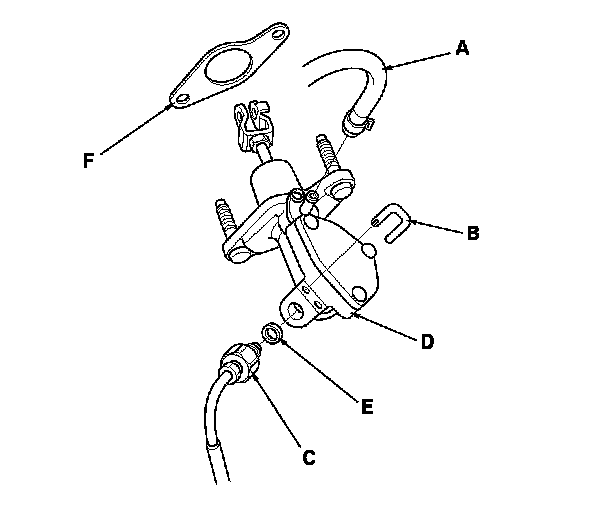 A
F
B
D
E
C