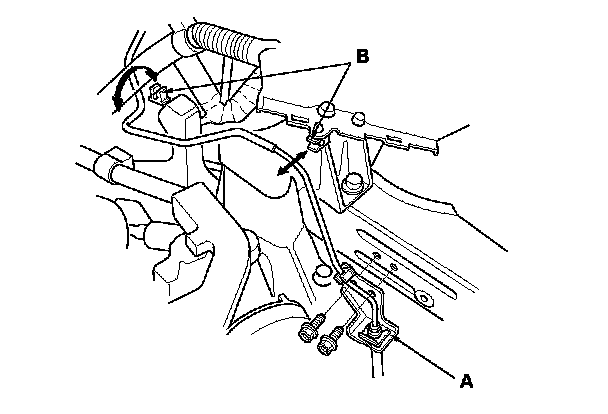 B

A