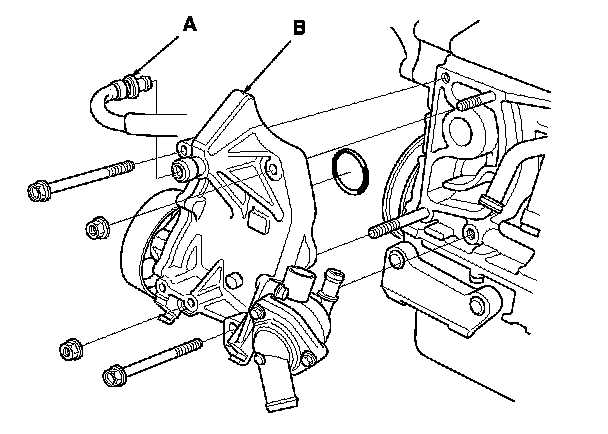 A

B