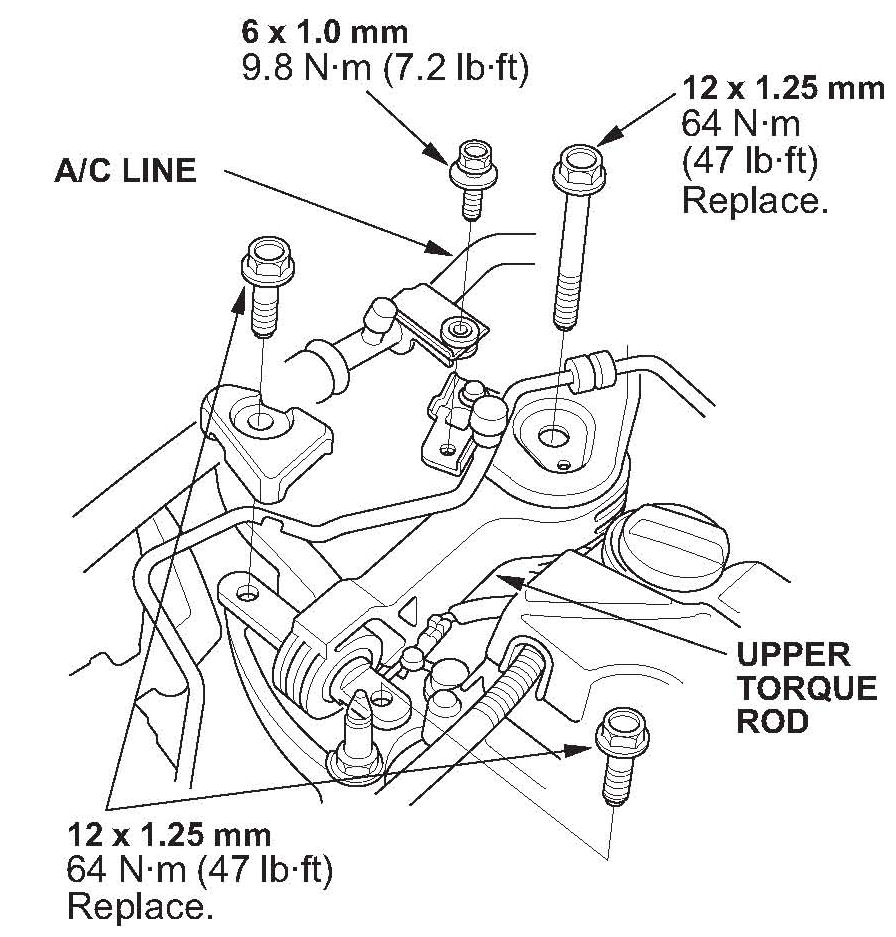 6 x 1.0 mm
9.8 N·m (7.2 lb·ft)

12 x 1.25 mm
64 N·m
(47 lb·ft)
Replace.

A/C LINE

UPPER
TORQUE
ROD

12 x 1.25 mm
64 N·m (47 lb·ft)
Replace.