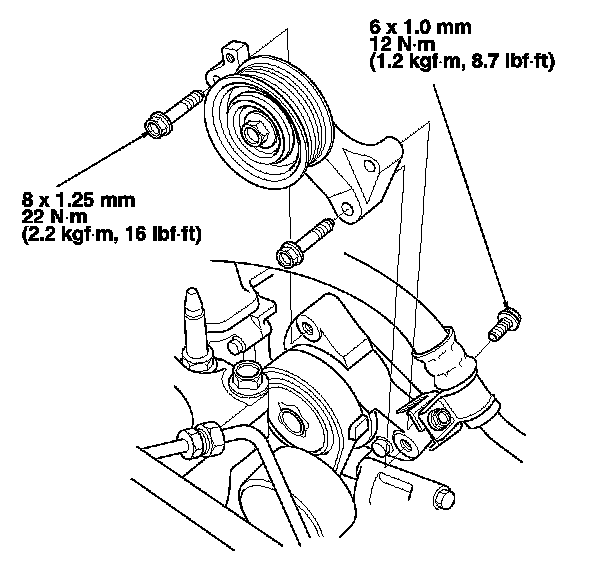 6 x 1.0 mm
12 N·m
(1.2 kgf·m, 8.7 lbf·ft)

8 x 1.25 mm
22 N·m
(2.2 kgf·m, 16 lbf·ft)