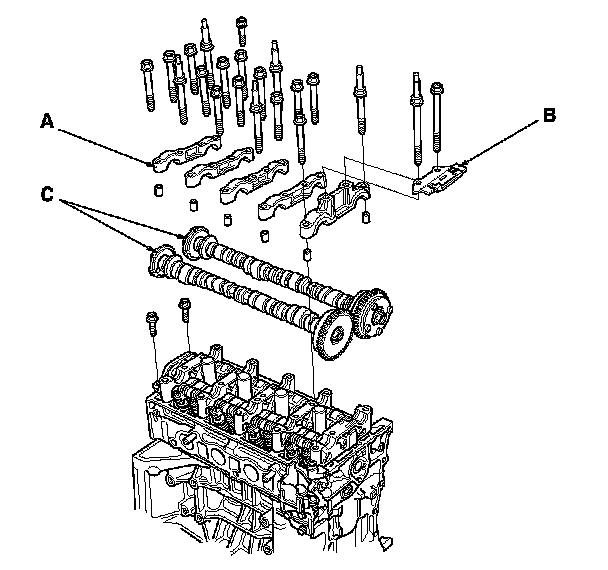 A
B
C