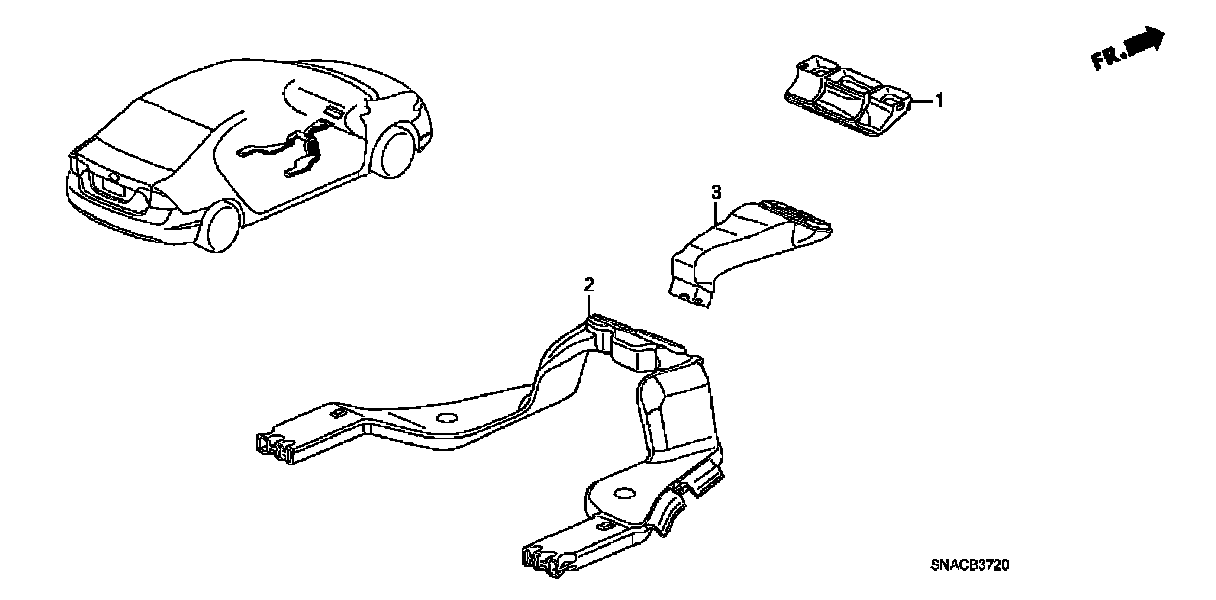 FR.

1

3

2

SNACB3720