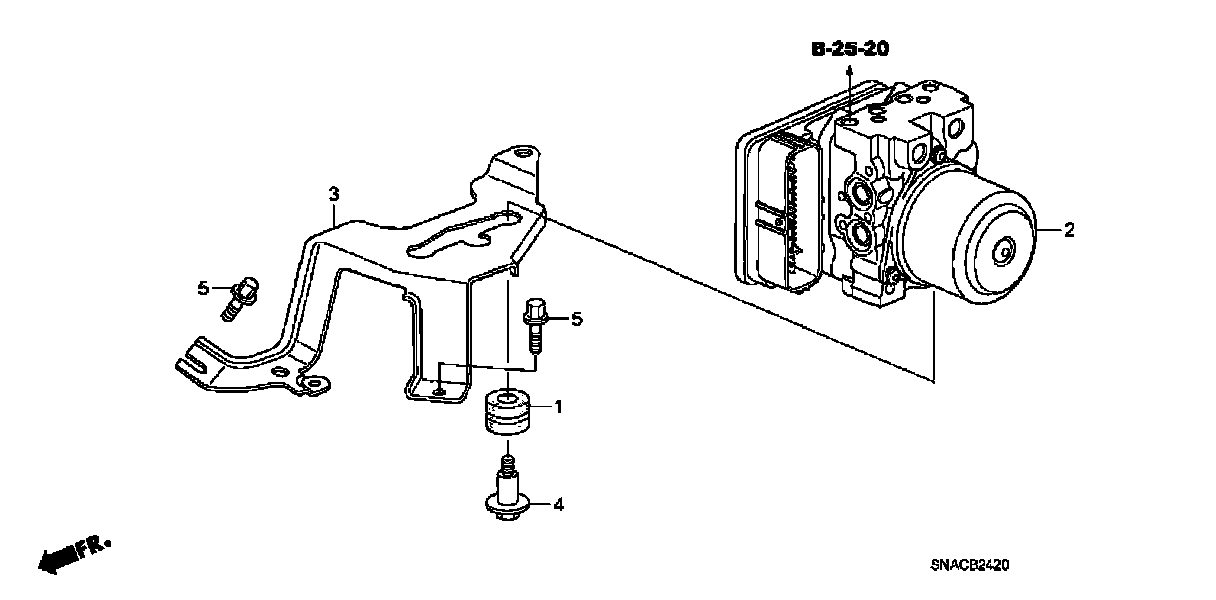 B-25-20

3

2

5

5

1

4

FR.

SNACB2420